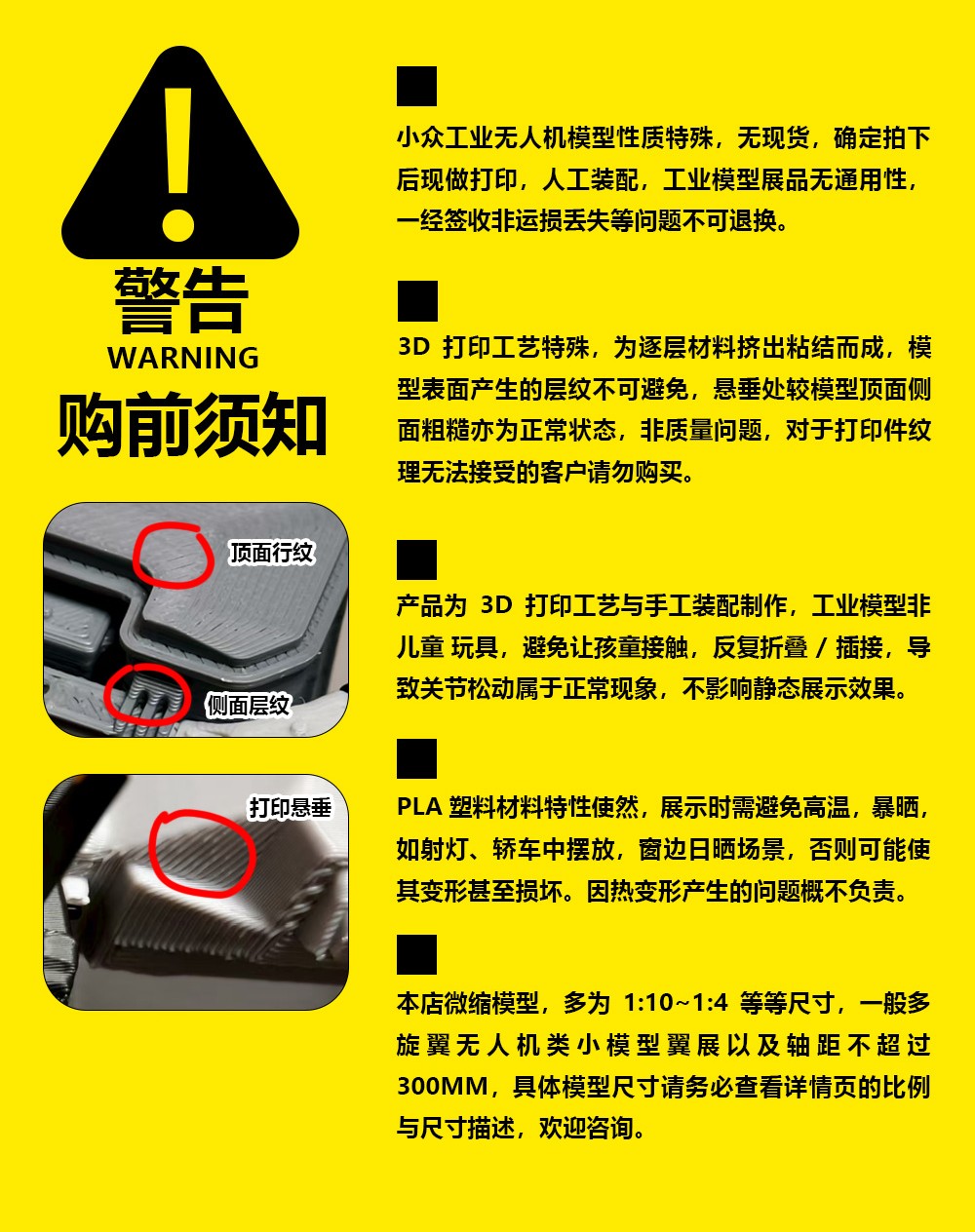 警告
WARNING
购前须知

顶面行纹
侧面层纹

打印悬垂

小众工业无人机模型性质特殊，无现货，确定拍下后现做打印，人工装配，工业模型展品无通用性，一经签收非运损丢失等问题不可退换。

3D 打印工艺特殊，为逐层材料挤出粘结而成，模型表面产生的层纹不可避免，悬垂处较模型顶面侧面粗糙亦为正常状态，非质量问题，对于打印件纹理无法接受的客户请勿购买。

产品为 3D 打印工艺与手工装配制作，工业模型非儿童 玩具，避免让孩童接触，反复折叠 / 插接，导致关节松动属于正常现象，不影响静态展示效果。

PLA 塑料材料特性使然，展示时需避免高温，暴晒，如射灯、轿车中摆放，窗边日晒场景，否则可能使其变形甚至损坏。因热变形产生的问题概不负责。

本店微缩模型，多为 1:10~1:4 等等尺寸，一般多旋翼无人机类小模型翼展以及轴距不超过 300MM，具体模型尺寸请务必查看详情页的比例与尺寸描述，欢迎咨询。